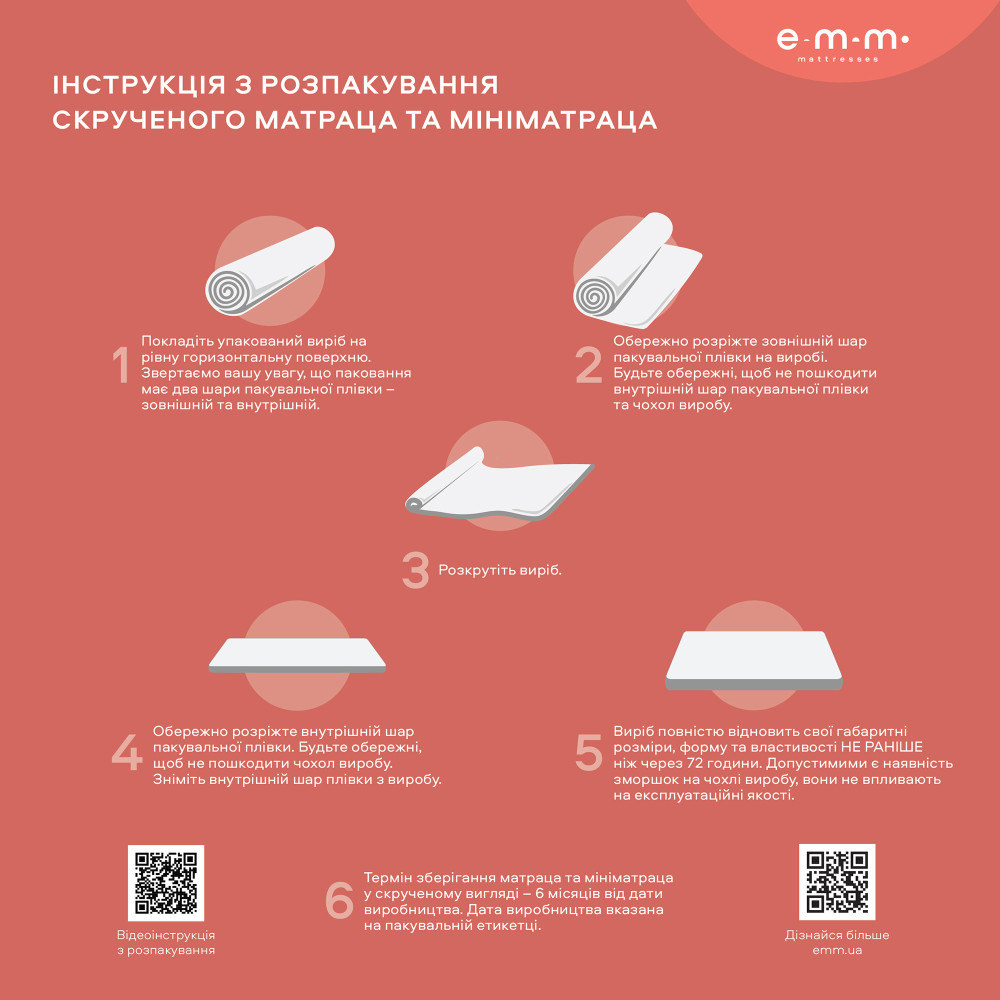 e·m·m·
mattresses

ІНСТРУКЦІЯ З РОЗПАКУВАННЯ СКРУЧЕНОГО МАТРАЦА ТА МІНІМАТРАЦА

1 Покладіть упакований виріб на рівну горизонтальну поверхню. Звертаємо вашу увагу, що паковання має два шари пакувальної плівки – зовнішній та внутрішній.

2 Обережно розріжте зовнішній шар пакувальної плівки на виробі. Будьте обережні, щоб не пошкодити внутрішній шар пакувальної плівки та чохол виробу.

3 Розкрутіть виріб.

4 Обережно розріжте внутрішній шар пакувальної плівки. Будьте обережні, щоб не пошкодити чохол виробу. Зніміть внутрішній шар плівки з виробу.

5 Виріб повністю відновить свої габаритні розміри, форму та властивості НЕ РАНІШЕ ніж через 72 години. Допустимими є наявність зморшок на чохлі виробу, вони не впливають на експлуатаційні якості.

Відеоінструкція з розпакування

6 Термін зберігання матраца та мініматраца у скрученому вигляді – 6 місяців від дати виробництва. Дата виробництва вказана на пакувальній етикетці.

Дізнайся більше emm.ua